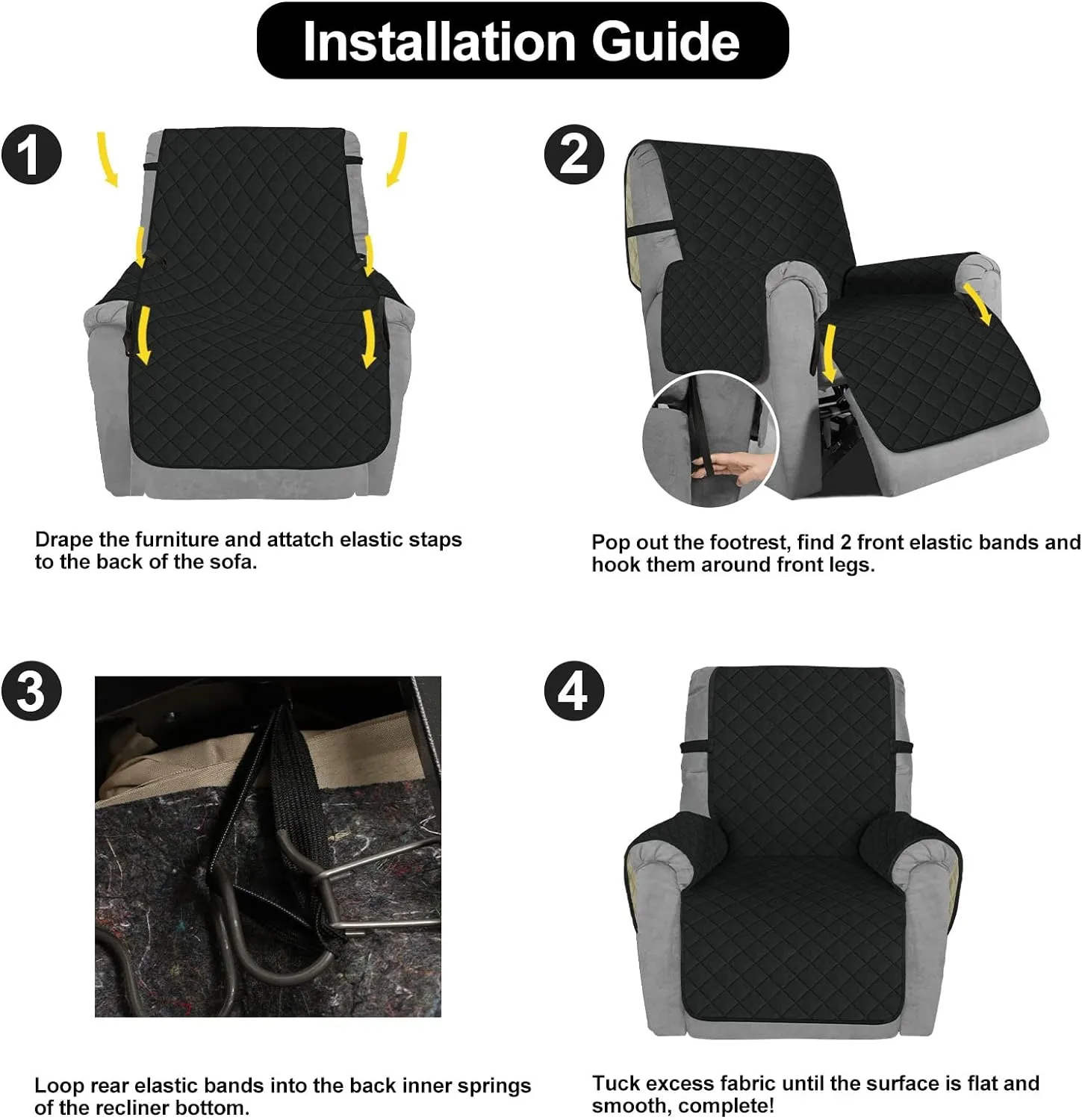 Installation Guide

1

Drape the furniture and attatch elastic staps to the back of the sofa.

2

Pop out the footrest, find 2 front elastic bands and hook them around front legs.

3

Loop rear elastic bands into the back inner springs of the recliner bottom.

4

Tuck excess fabric until the surface is flat and smooth, complete!