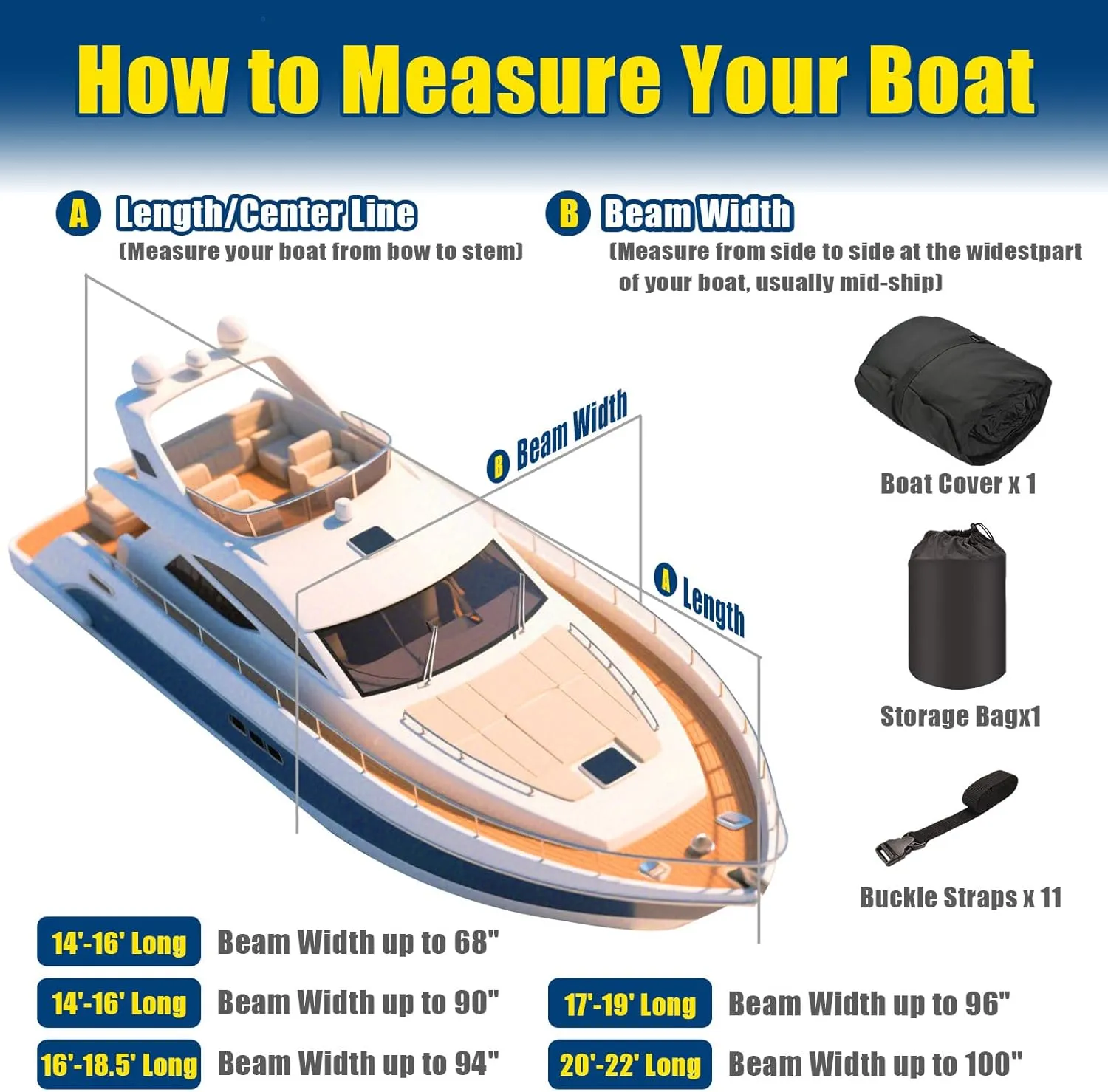 How to Measure Your Boat

A Length/Center Line
(Measure your boat from bow to stem)

B Beam Width
(Measure from side to side at the widestpart of your boat, usually mid-ship)

B Beam Width

A Length

Boat Cover x 1

Storage Bagx1

Buckle Straps x 11

14'-16' Long Beam Width up to 68"

14'-16' Long Beam Width up to 90"

16'-18.5' Long Beam Width up to 94"

17'-19' Long Beam Width up to 96"

20'-22' Long Beam Width up to 100"